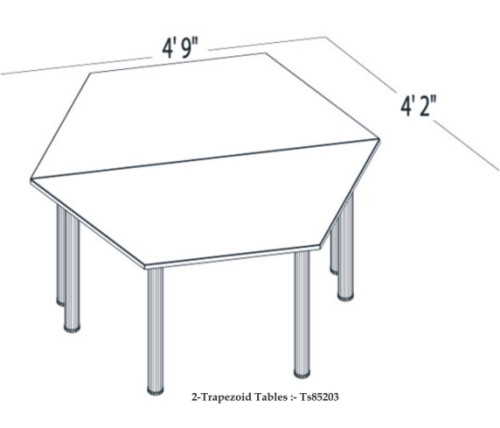 4' 9"

4' 2"

2-Trapezoid Tables :- Ts85203