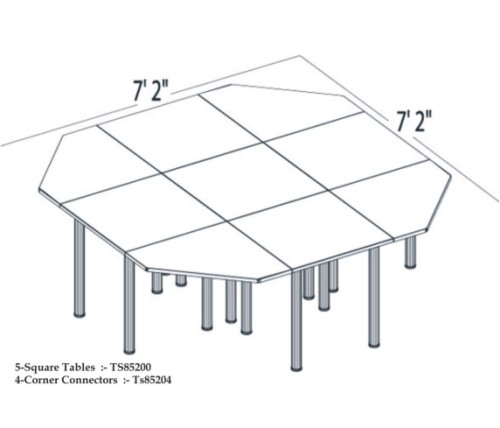 7' 2"

7' 2"

5-Square Tables :- TS85200
4-Corner Connectors :- Ts85204