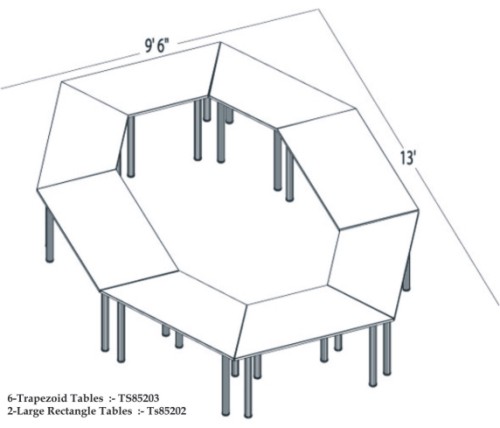 9' 6"

13'

6-Trapezoid Tables :- TS85203
2-Large Rectangle Tables :- Ts85202